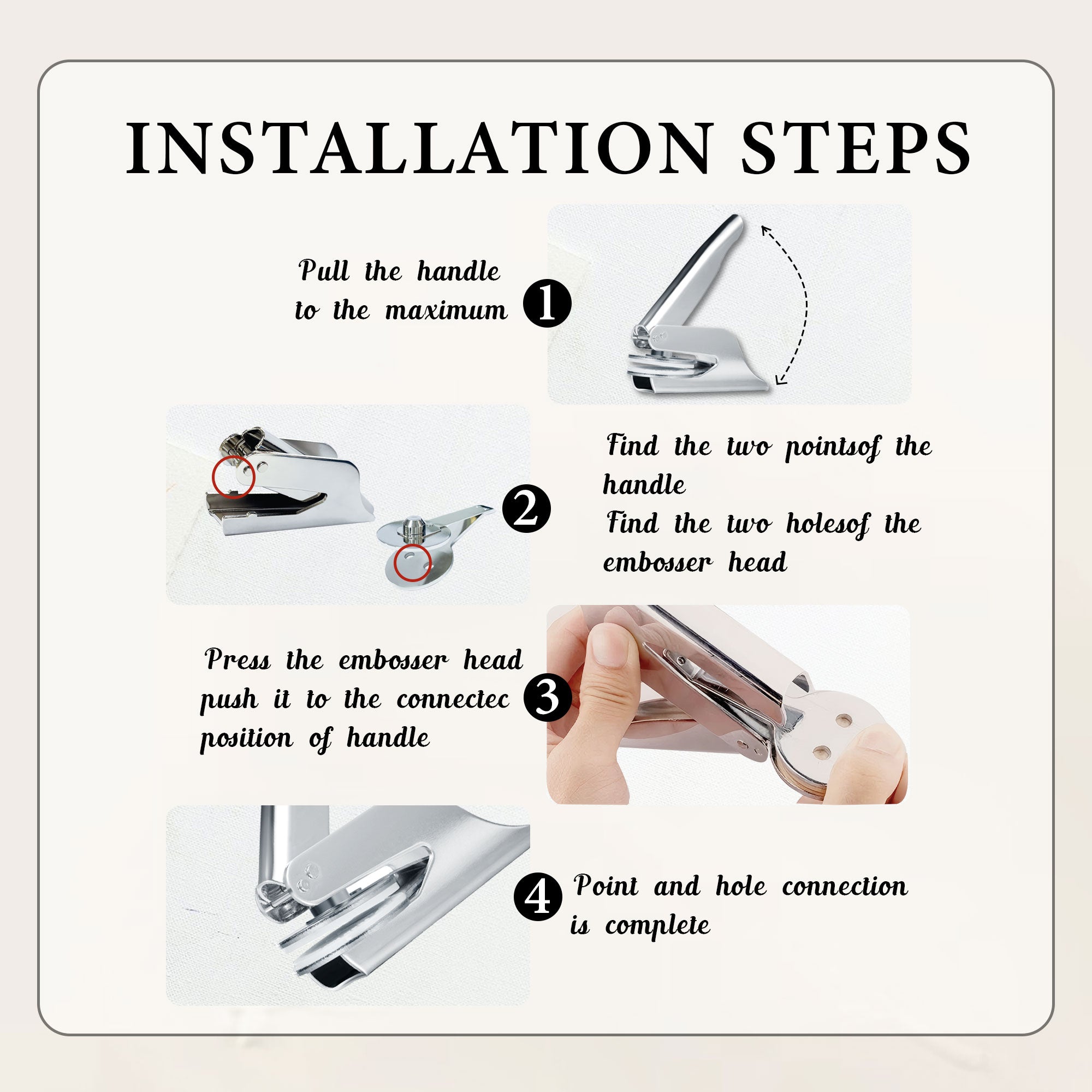 INSTALLATION STEPS

Pull the handle to the maximum 1

2 Find the two pointsof the handle
Find the two holesof the embosser head

Press the embosser head push it to the connectec position of handle 3

4 Point and hole connection is complete